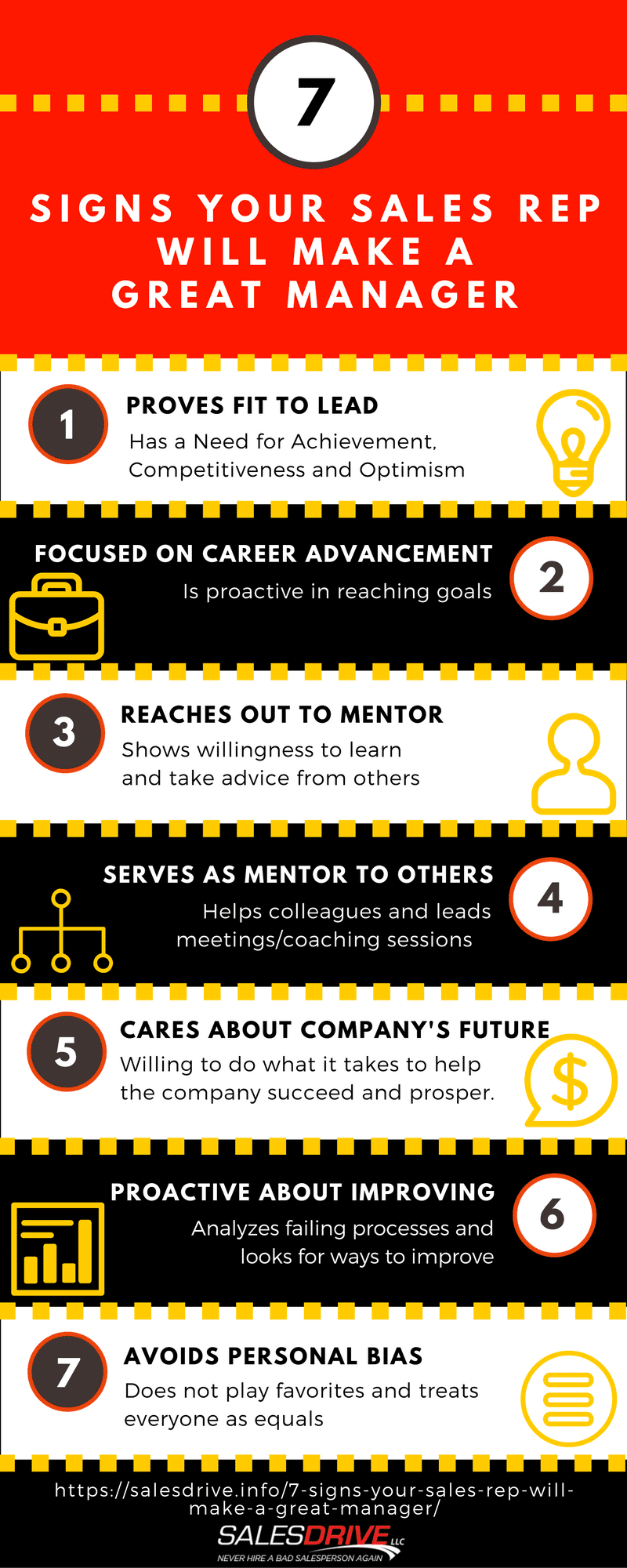 7

SIGNS YOUR SALES REP WILL MAKE A GREAT MANAGER

1 PROVES FIT TO LEAD
Has a Need for Achievement, Competitiveness and Optimism

FOCUSED ON CAREER ADVANCEMENT
Is proactive in reaching goals 2

3 REACHES OUT TO MENTOR
Shows willingness to learn and take advice from others

SERVES AS MENTOR TO OTHERS
Helps colleagues and leads meetings/coaching sessions 4

5 CARES ABOUT COMPANY'S FUTURE
Willing to do what it takes to help the company succeed and prosper.

$

PROACTIVE ABOUT IMPROVING
Analyzes failing processes and looks for ways to improve 6

7 AVOIDS PERSONAL BIAS
Does not play favorites and treats everyone as equals

https://salesdrive.info/7-signs-your-sales-rep-will-make-a-great-manager/

SALESDRIVE LLC
NEVER HIRE A BAD SALESPERSON AGAIN